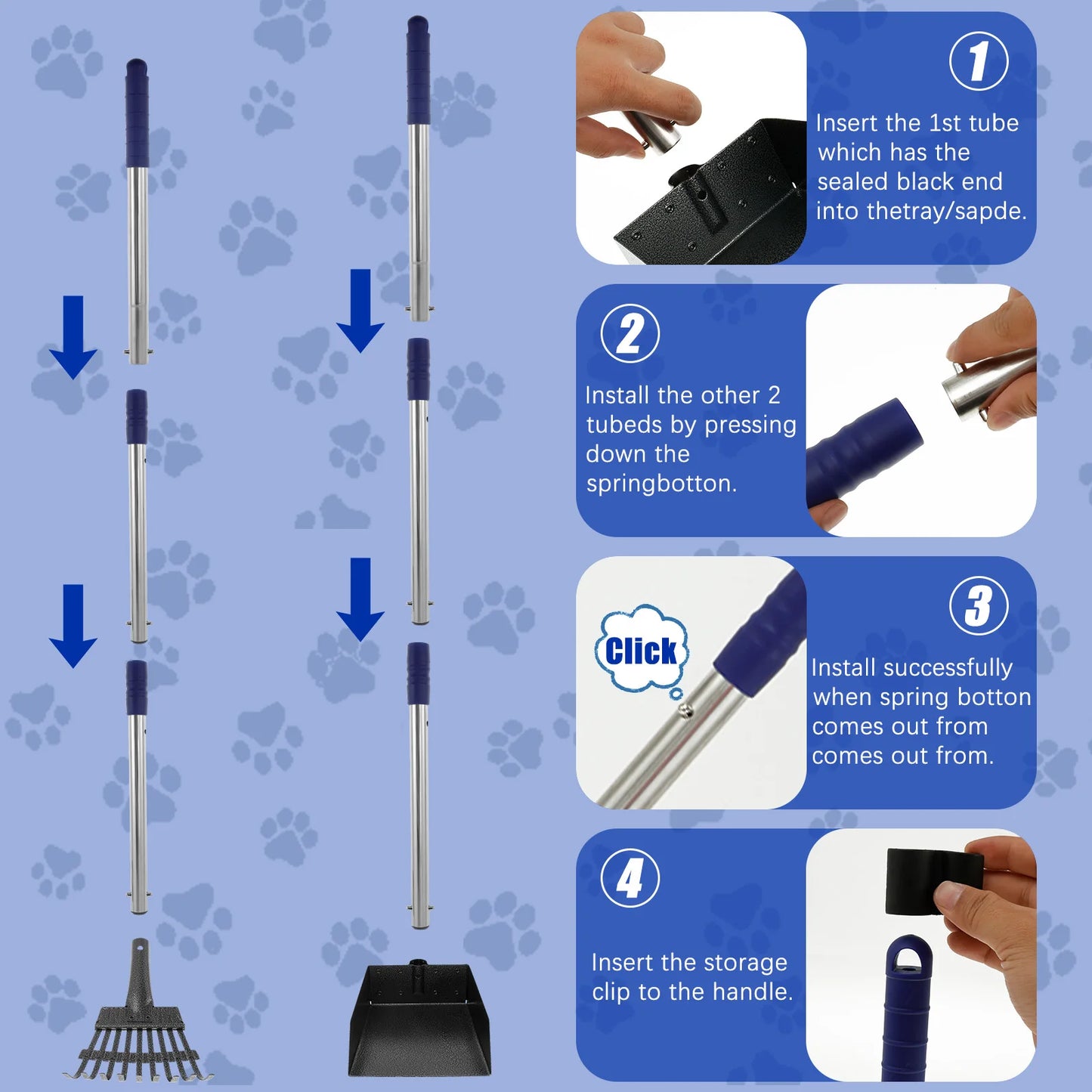 1

Insert the 1st tube which has the sealed black end into thetray/sapde.

2

Install the other 2 tubeds by pressing down the springbotton.

Click

3

Install successfully when spring botton comes out from comes out from.

4

Insert the storage clip to the handle.